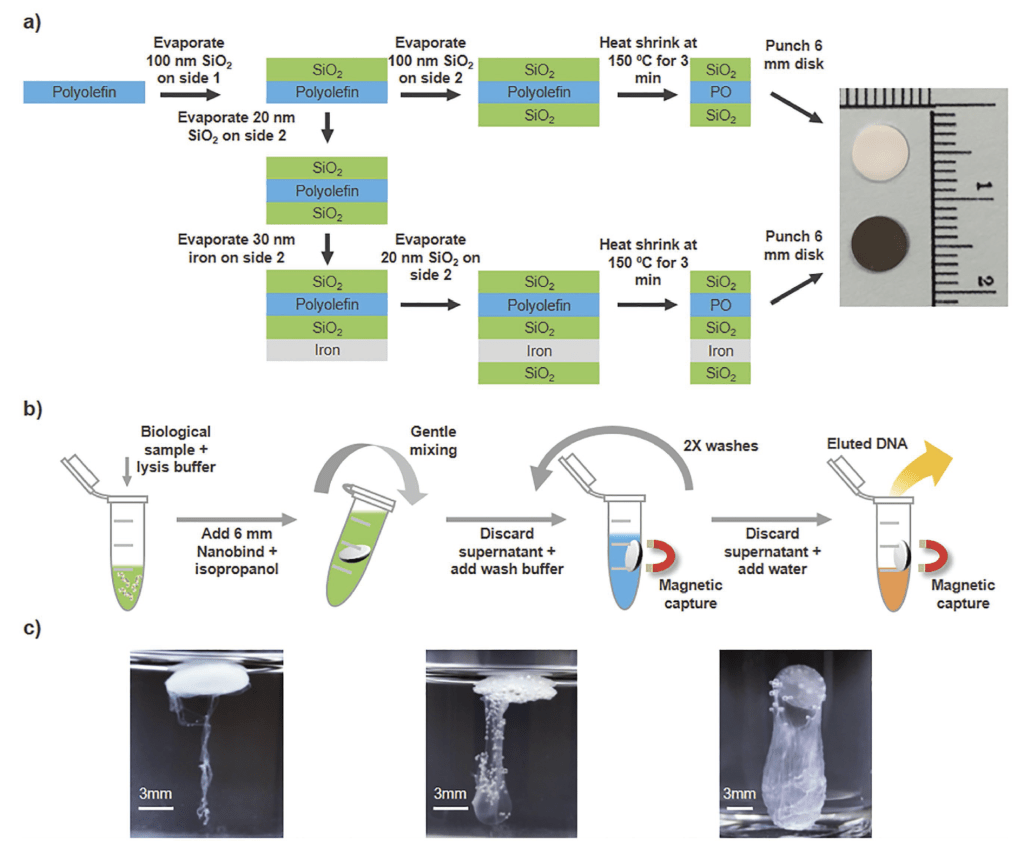 a)

Polyolefin

Evaporate 100 nm $SiO_2$ on side 1

$SiO_2$
Polyolefin

Evaporate 100 nm $SiO_2$ on side 2

$SiO_2$
Polyolefin
$SiO_2$

Heat shrink at 150 ºC for 3 min

$SiO_2$
PO
$SiO_2$

Punch 6 mm disk

Evaporate 20 nm $SiO_2$ on side 2

$SiO_2$
Polyolefin
$SiO_2$

Evaporate 30 nm iron on side 2

$SiO_2$
Polyolefin
$SiO_2$
Iron

Evaporate 20 nm $SiO_2$ on side 2

$SiO_2$
Polyolefin
$SiO_2$
Iron
$SiO_2$

Heat shrink at 150 ºC for 3 min

$SiO_2$
PO
$SiO_2$
Iron
$SiO_2$

Punch 6 mm disk

1

2

b)

Biological sample + lysis buffer

Add 6 mm Nanobind + isopropanol

Gentle mixing

Discard supernatant + add wash buffer

2X washes

Magnetic capture

Discard supernatant + add water

Eluted DNA

Magnetic capture

c)

3mm

3mm

3mm